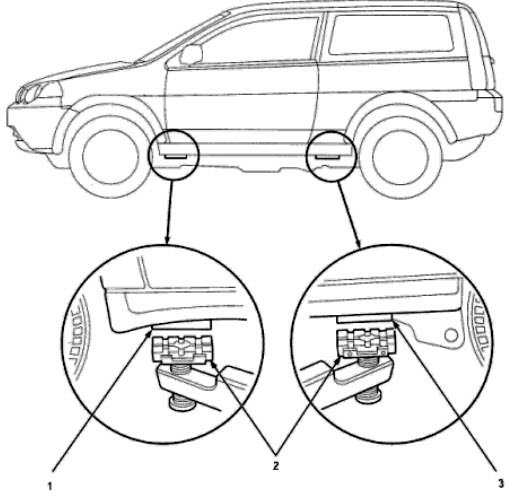 1
2
3